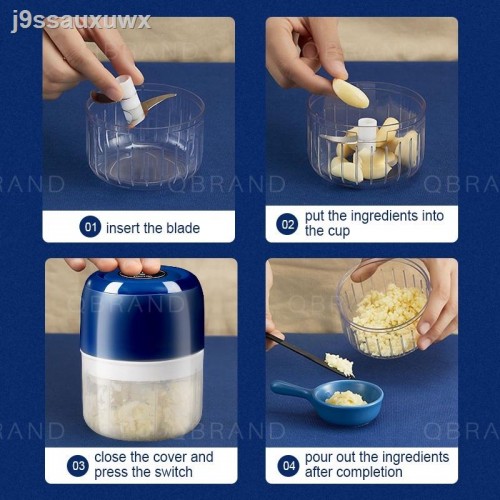 j9ssauxuwx

QBRAND

01 insert the blade

02 put the ingredients into the cup

03 close the cover and press the switch

04 pour out the ingredients after completion